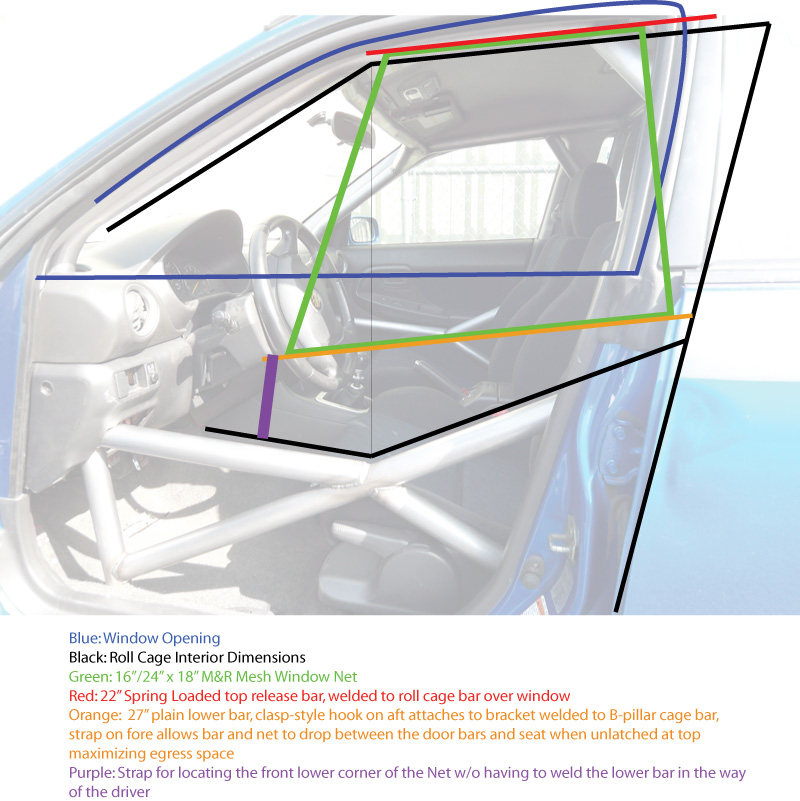 Blue: Window Opening
Black: Roll Cage Interior Dimensions
Green: 16"/24" x 18" M&R Mesh Window Net
Red: 22" Spring Loaded top release bar, welded to roll cage bar over window
Orange: 27" plain lower bar, clasp-style hook on aft attaches to bracket welded to B-pillar cage bar, strap on fore allows bar and net to drop between the door bars and seat when unlatched at top maximizing egress space
Purple: Strap for locating the front lower corner of the Net w/o having to weld the lower bar in the way of the driver